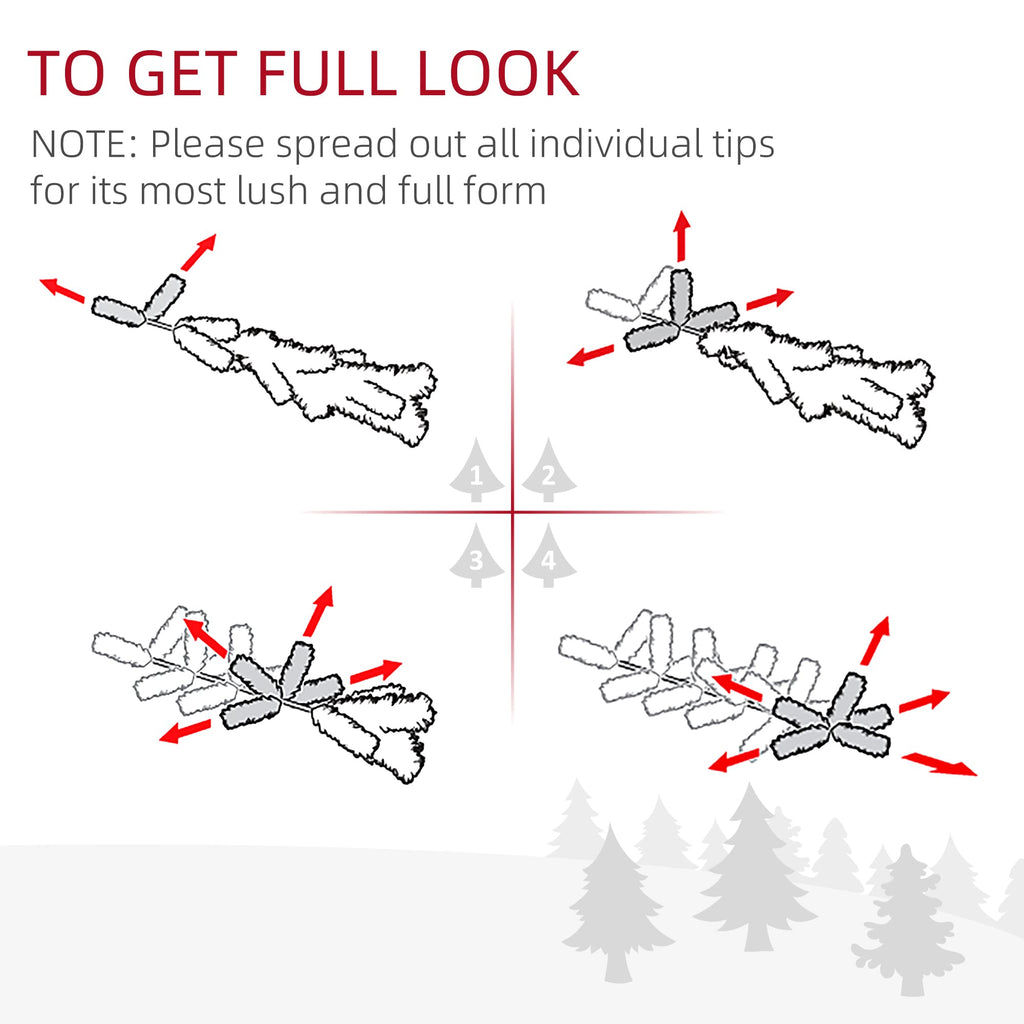 TO GET FULL LOOK

NOTE: Please spread out all individual tips for its most lush and full form

1
2
3
4