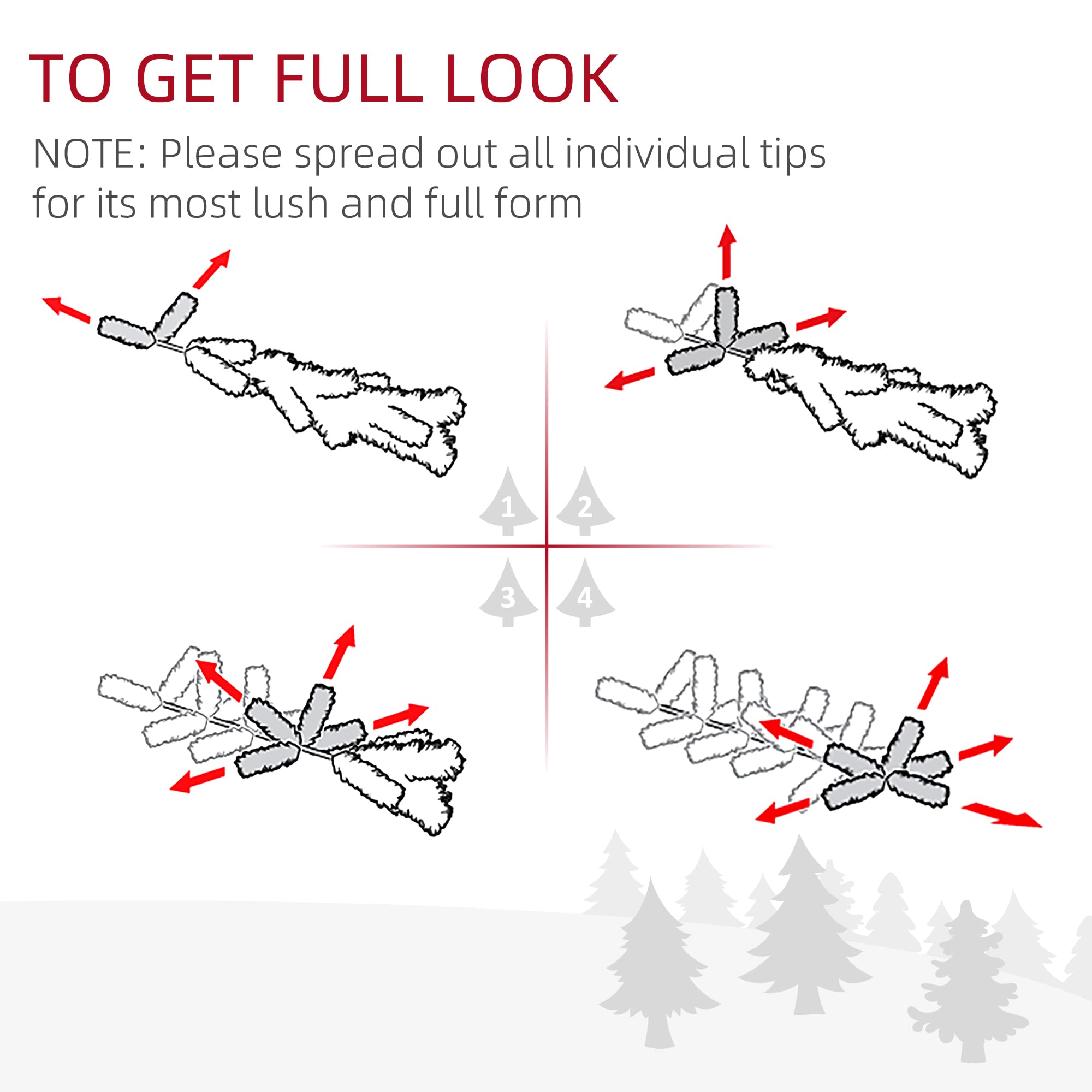 TO GET FULL LOOK

NOTE: Please spread out all individual tips for its most lush and full form

1

2

3

4