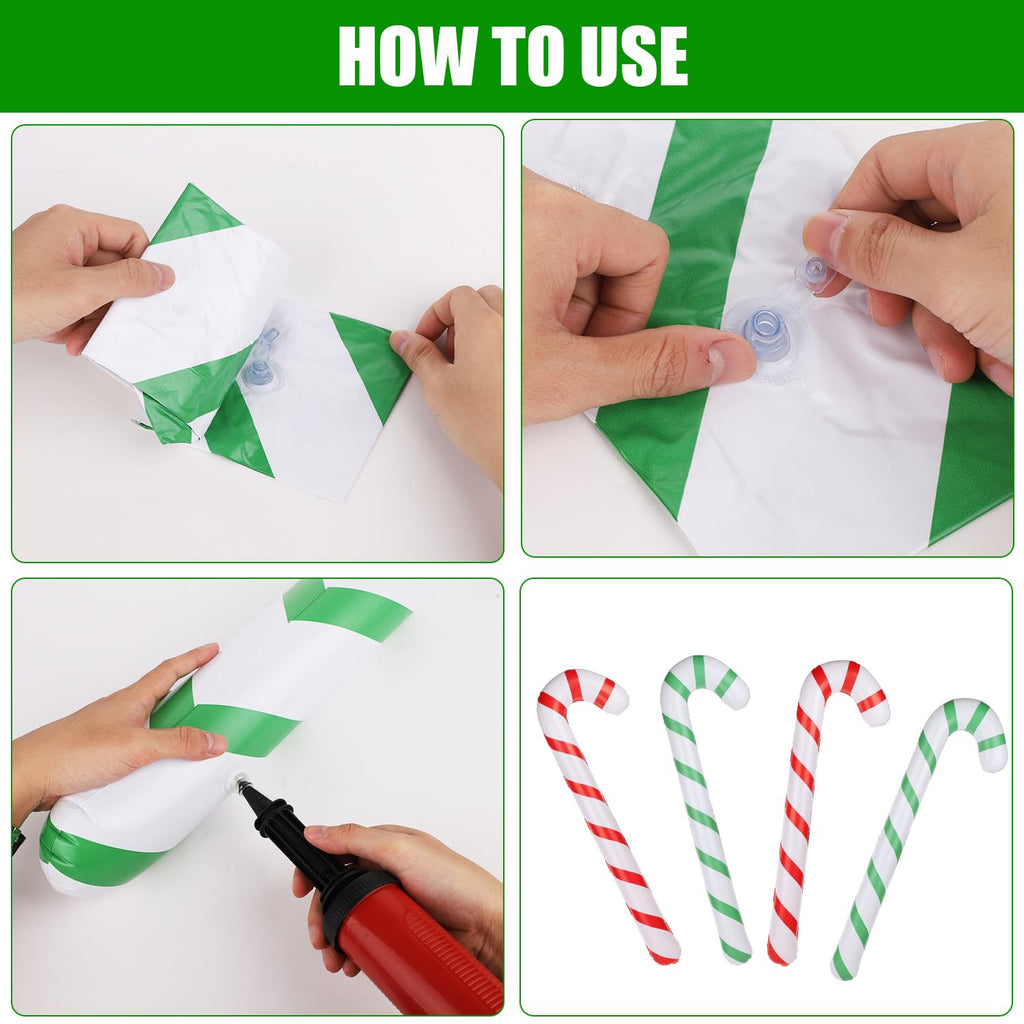 HOW TO USE