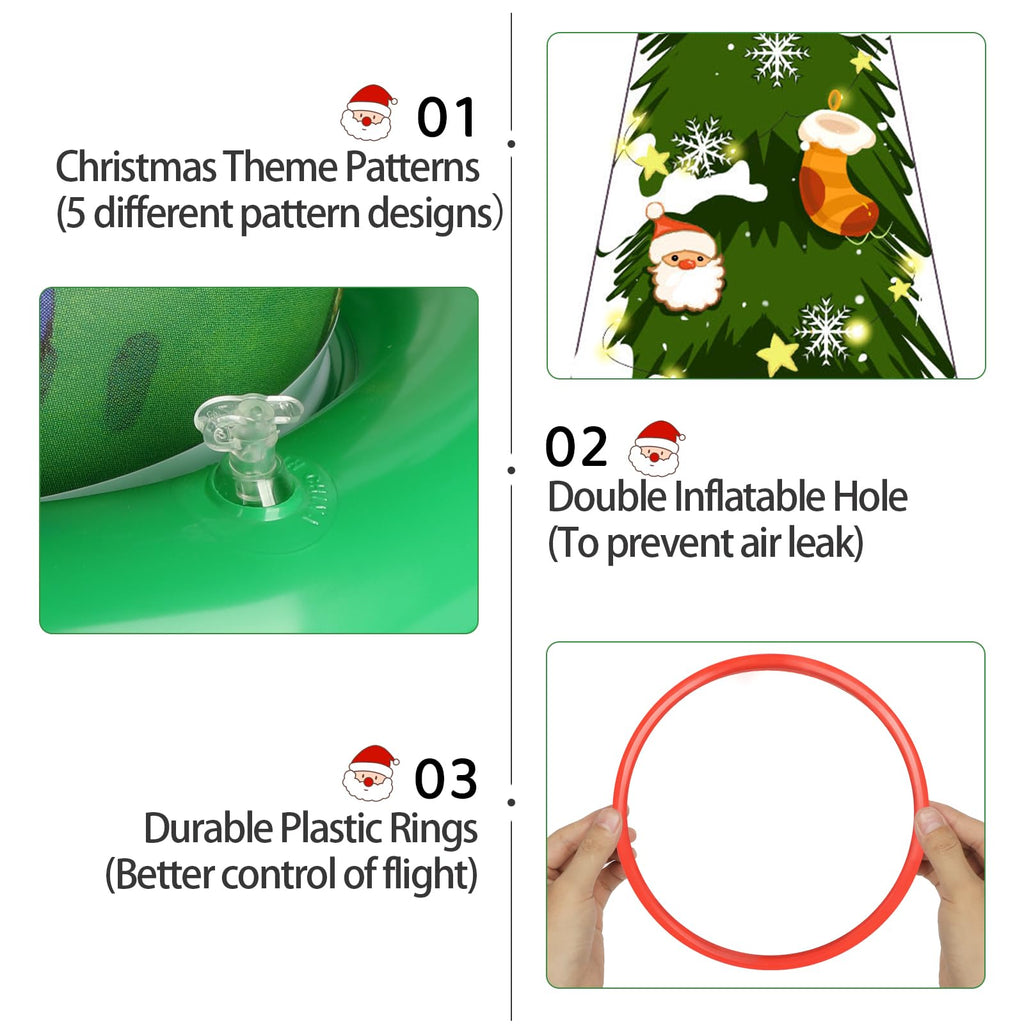 01
Christmas Theme Patterns
(5 different pattern designs)

02
Double Inflatable Hole
(To prevent air leak)

03
Durable Plastic Rings
(Better control of flight)