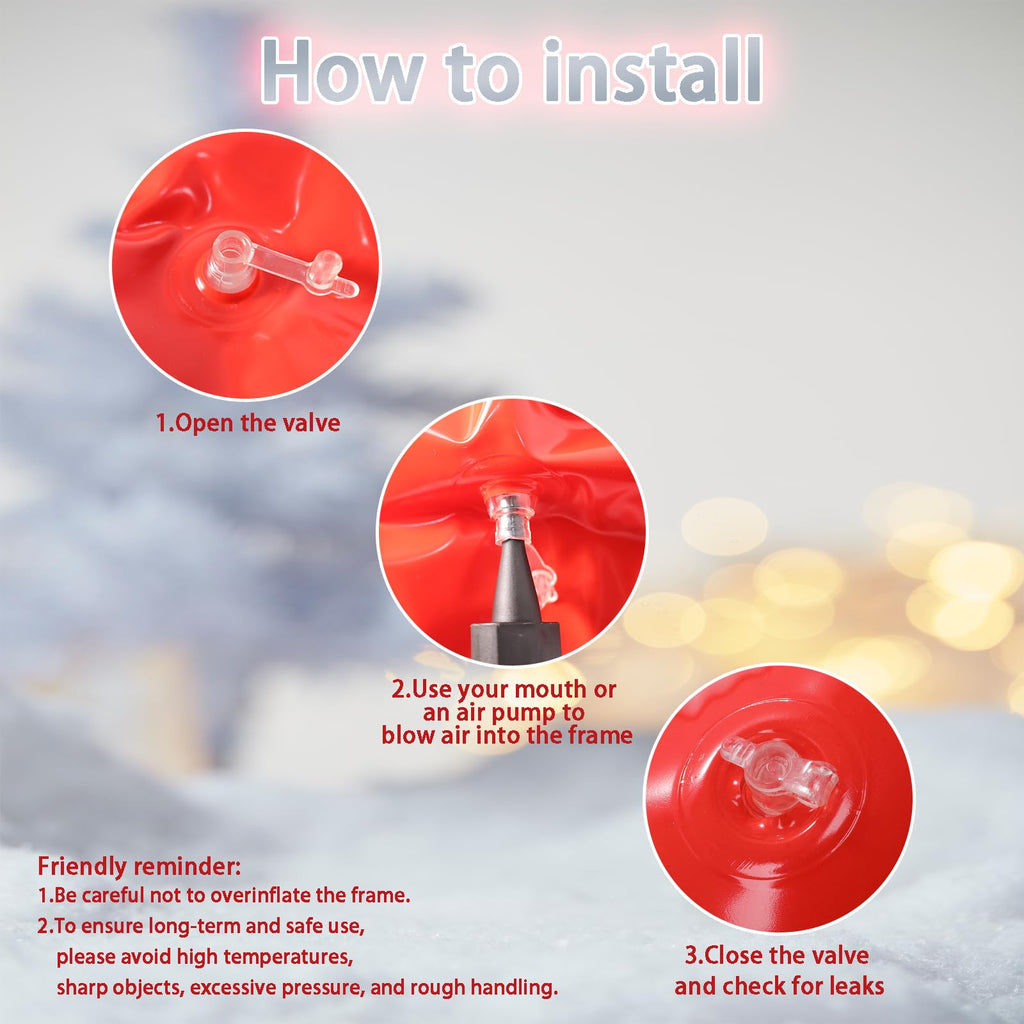 How to install

1.Open the valve

2.Use your mouth or an air pump to blow air into the frame

3.Close the valve and check for leaks

Friendly reminder:
1.Be careful not to overinflate the frame.
2.To ensure long-term and safe use, please avoid high temperatures, sharp objects, excessive pressure, and rough handling.