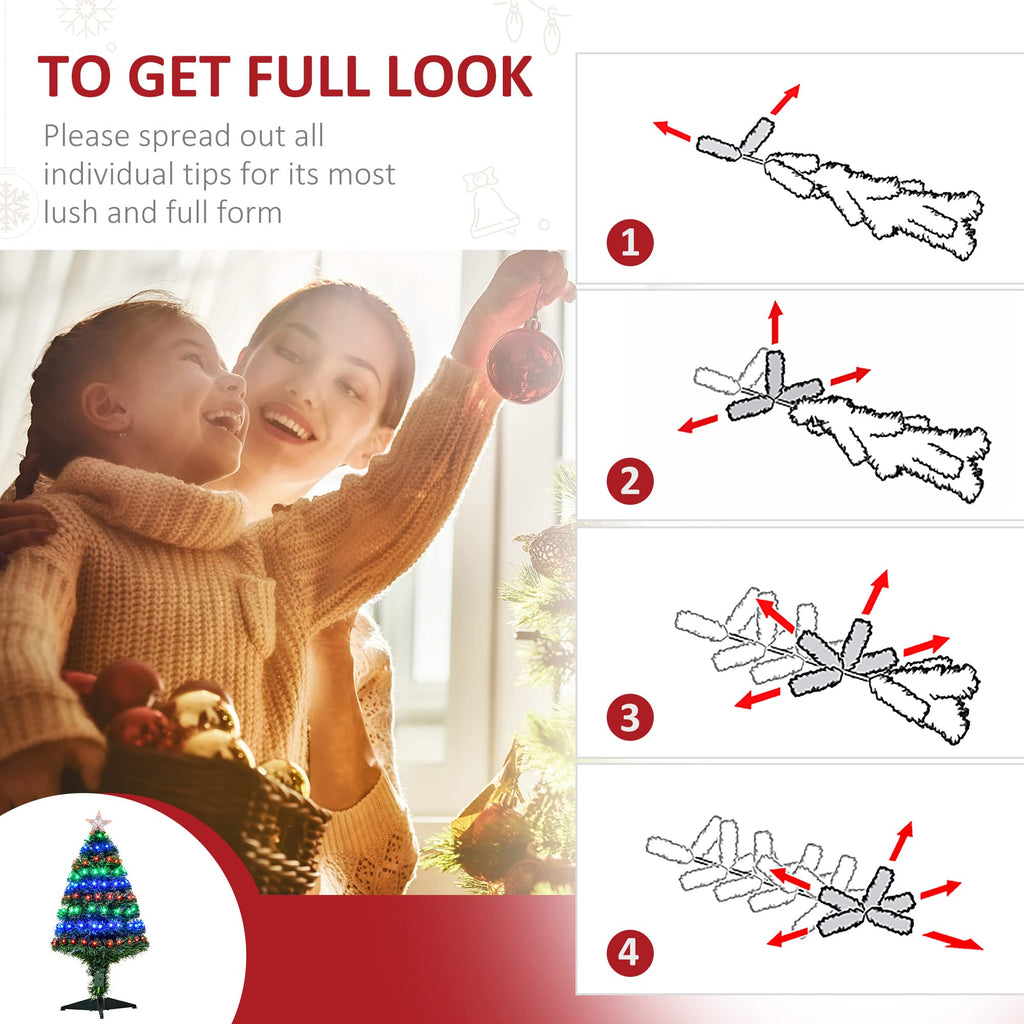 TO GET FULL LOOK

Please spread out all individual tips for its most lush and full form

1

2

3

4